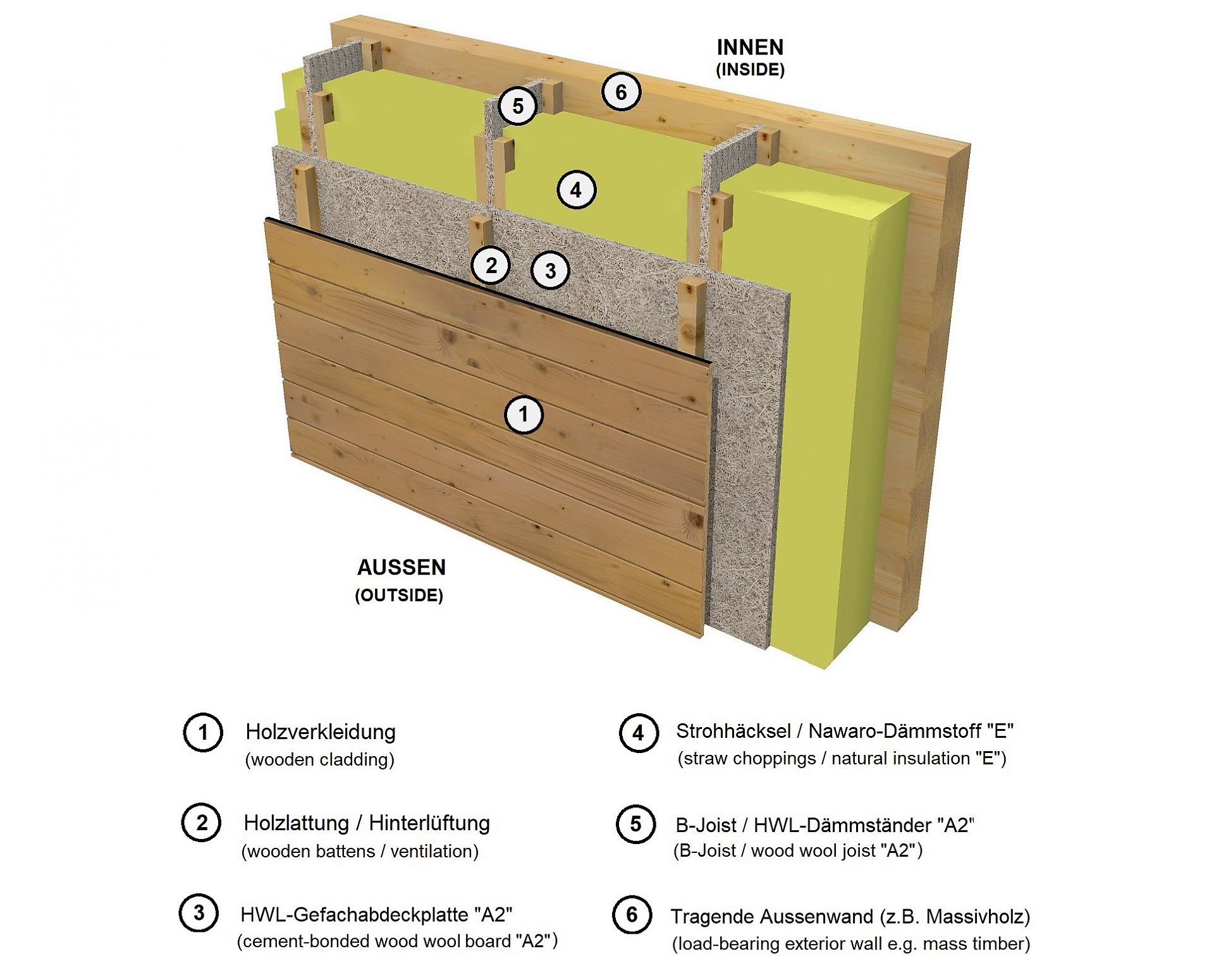 INNEN
(INSIDE)

6

5

4

2 3

1

AUSSEN
(OUTSIDE)

1 Holzverkleidung
(wooden cladding)

2 Holzlattung / Hinterlüftung
(wooden battens / ventilation)

3 HWL-Gefachabdeckplatte "A2"
(cement-bonded wood wool board "A2")

4 Strohhäcksel / Nawaro-Dämmstoff "E"
(straw choppings / natural insulation "E")

5 B-Joist / HWL-Dämmständer "A2"
(B-Joist / wood wool joist "A2")

6 Tragende Aussenwand (z.B. Massivholz)
(load-bearing exterior wall e.g. mass timber)