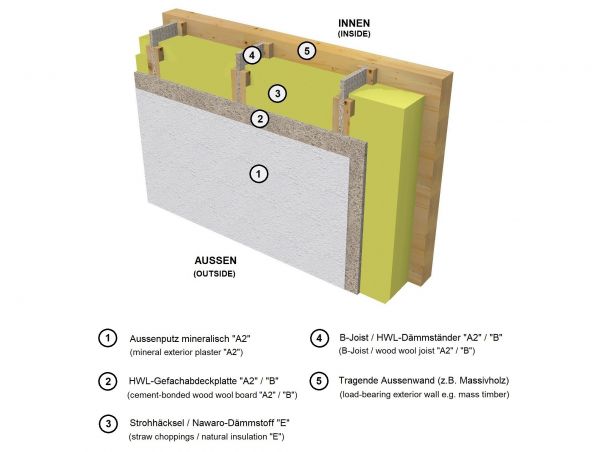 INNEN
(INSIDE)

4

5

3

2

1

AUSSEN
(OUTSIDE)

1 Aussenputz mineralisch "A2"
(mineral exterior plaster "A2")

2 HWL-Gefachabdeckplatte "A2" / "B"
(cement-bonded wood wool board "A2" / "B")

3 Strohhäcksel / Nawaro-Dämmstoff "E"
(straw choppings / natural insulation "E")

4 B-Joist / HWL-Dämmständer "A2" / "B"
(B-Joist / wood wool joist "A2" / "B")

5 Tragende Aussenwand (z.B. Massivholz)
(load-bearing exterior wall e.g. mass timber)